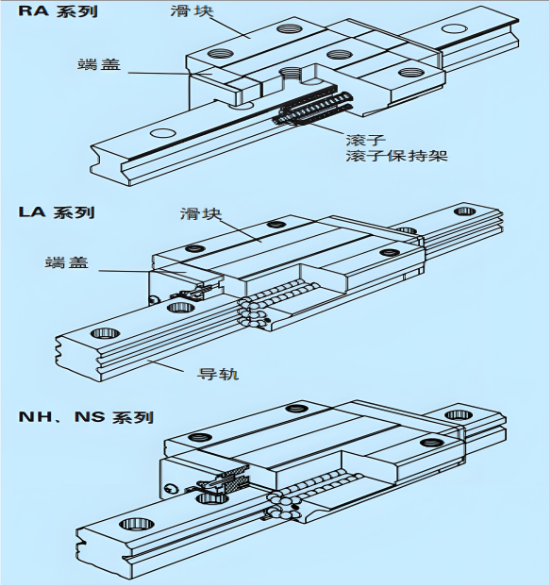 RA 系列
滑块
端盖
滚子
滚子保持架

LA 系列
滑块
端盖
导轨

NH、NS 系列